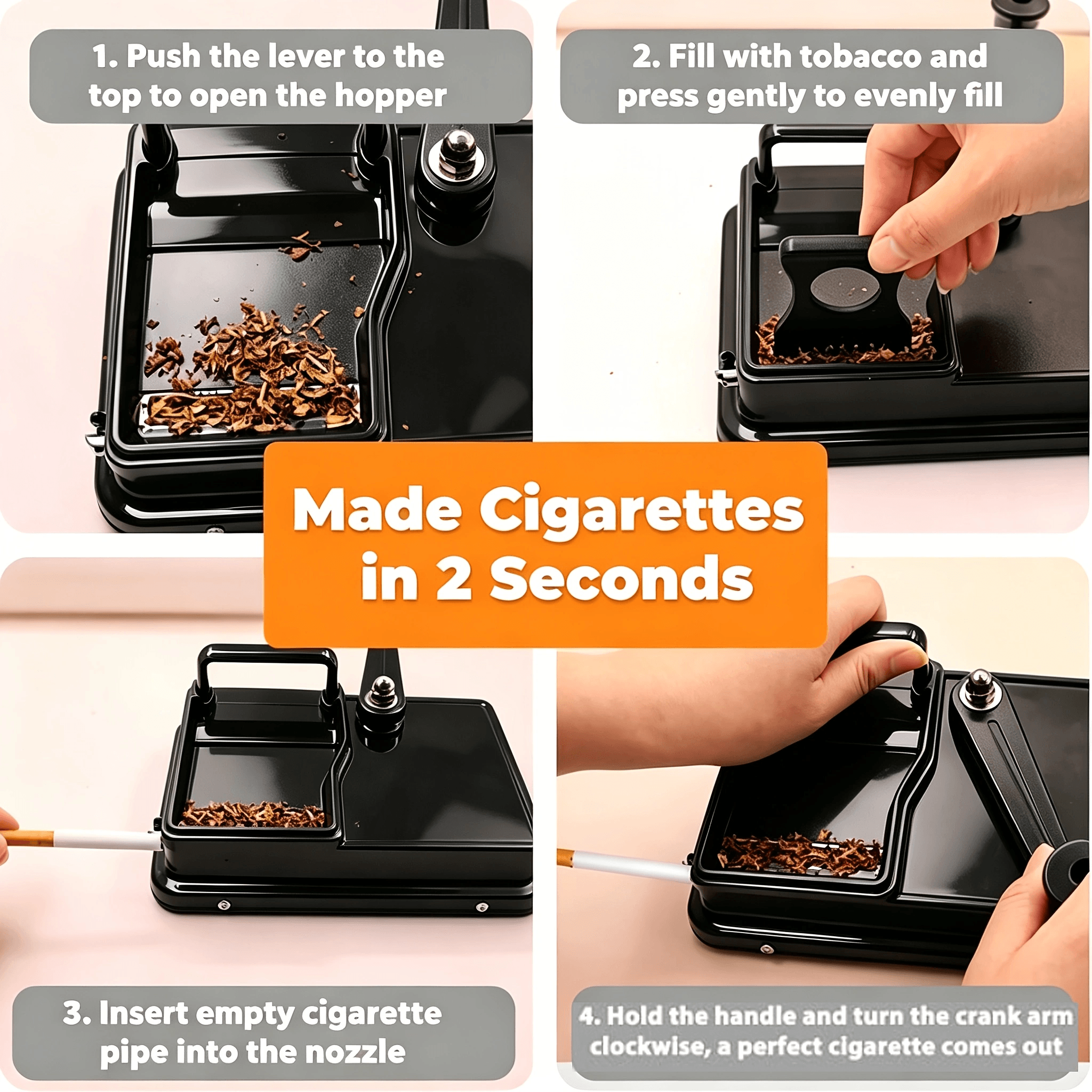 1. Push the lever to the top to open the hopper

2. Fill with tobacco and press gently to evenly fill

Made Cigarettes in 2 Seconds

3. Insert empty cigarette pipe into the nozzle

4. Hold the handle and turn the crank arm clockwise, a perfect cigarette comes out